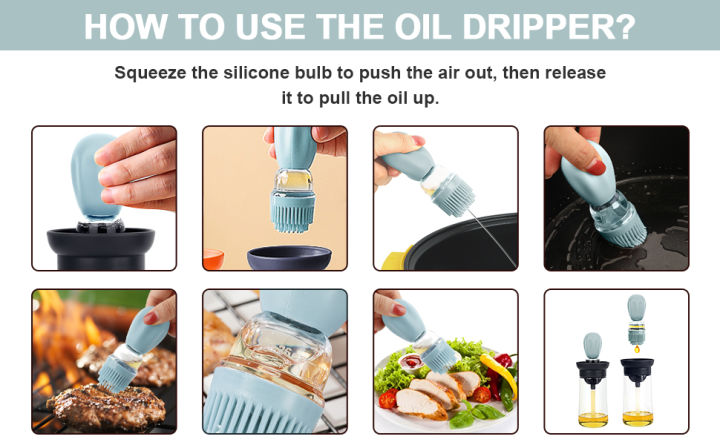 HOW TO USE THE OIL DRIPPER?

Squeeze the silicone bulb to push the air out, then release it to pull the oil up.