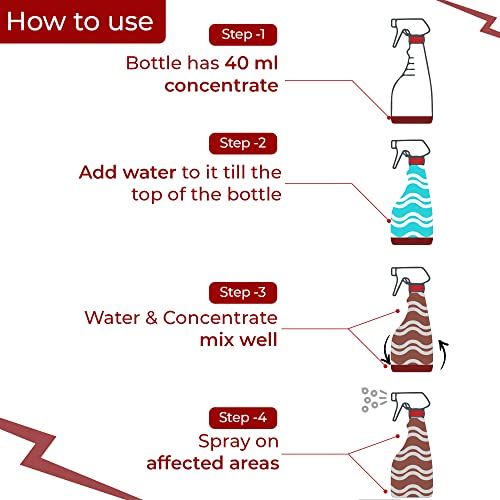 How to use

Step -1

Bottle has 40 ml concentrate

Step -2

Add water to it till the top of the bottle

Step -3

Water & Concentrate mix well

Step -4

Spray on affected areas