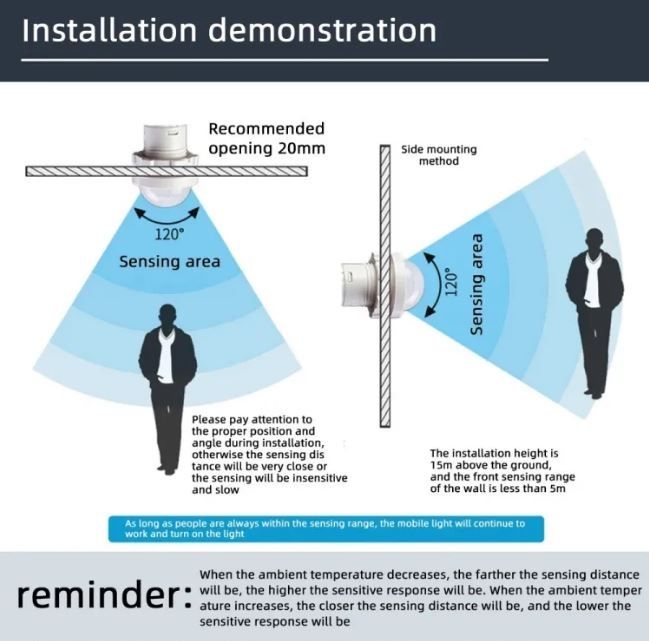 Installation demonstration

Recommended opening 20mm

120°

Sensing area

Please pay attention to the proper position and angle during installation, otherwise the sensing dis tance will be very close or the sensing will be insensitive and slow

Side mounting method

120°

Sensing area

The installation height is 15m above the ground, and the front sensing range of the wall is less than 5m

As long as people are always within the sensing range, the mobile light will continue to work and turn on the light

reminder: When the ambient temperature decreases, the farther the sensing distance will be, the higher the sensitive response will be. When the ambient temper ature increases, the closer the sensing distance will be, and the lower the sensitive response will be