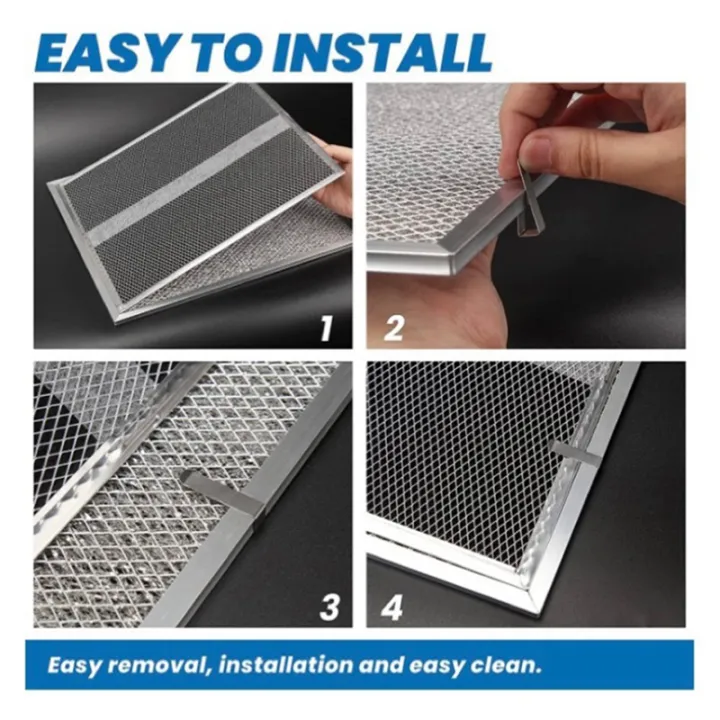 EASY TO INSTALL

1

2

3

4

Easy removal, installation and easy clean.