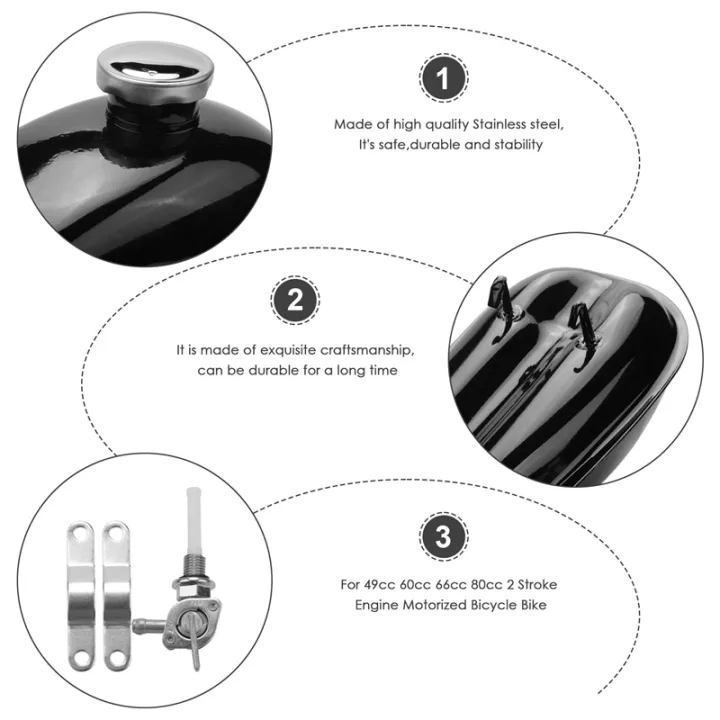 1

Made of high quality Stainless steel,
It's safe,durable and stability

2

It is made of exquisite craftsmanship,
can be durable for a long time

3

For 49cc 60cc 66cc 80cc 2 Stroke
Engine Motorized Bicycle Bike