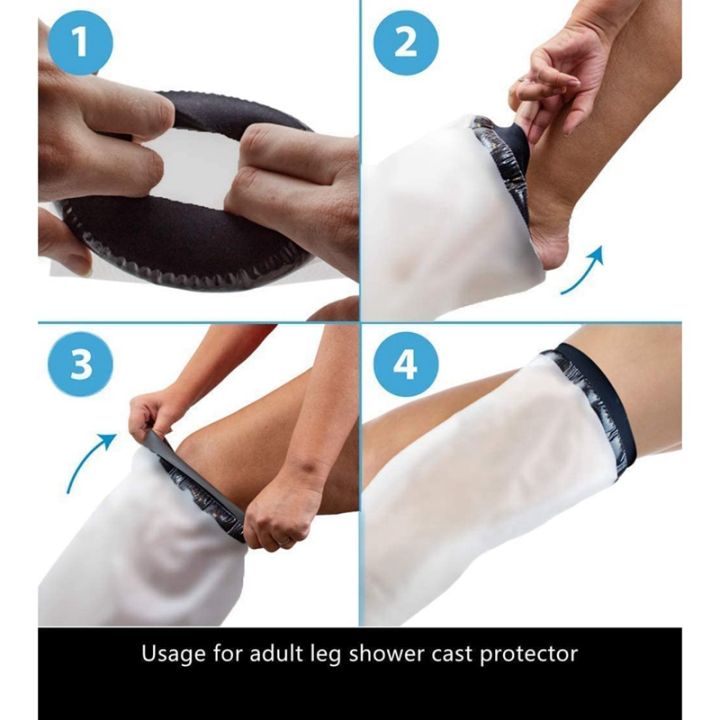 1

2

3

4

Usage for adult leg shower cast protector