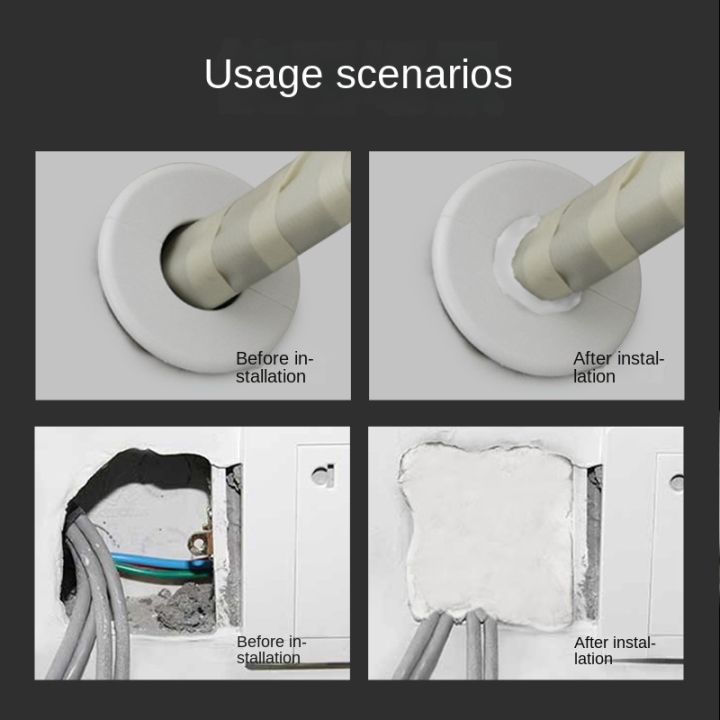 Usage scenarios

Before installation

After installation

Before installation

After installation