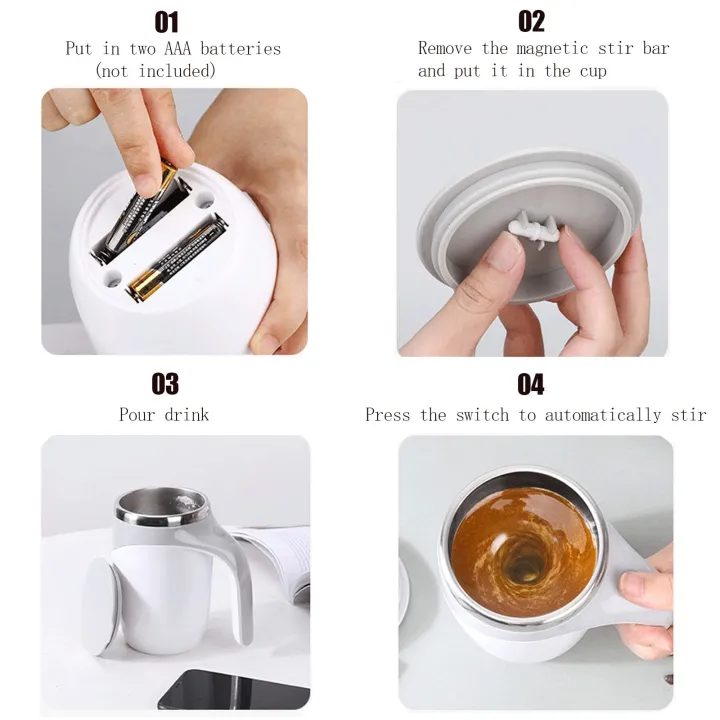 01
Put in two AAA batteries
(not included)

02
Remove the magnetic stir bar
and put it in the cup

03
Pour drink

04
Press the switch to automatically stir