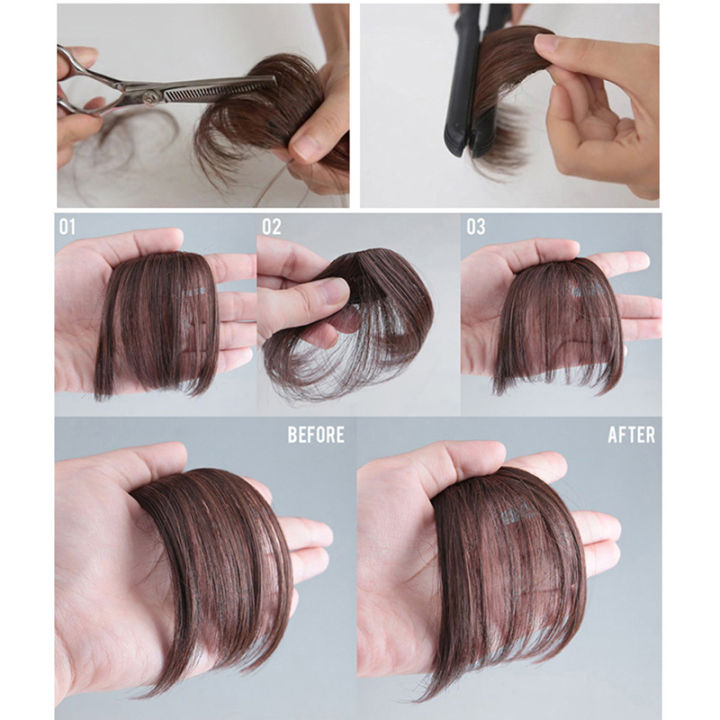 01

02

03

BEFORE

AFTER