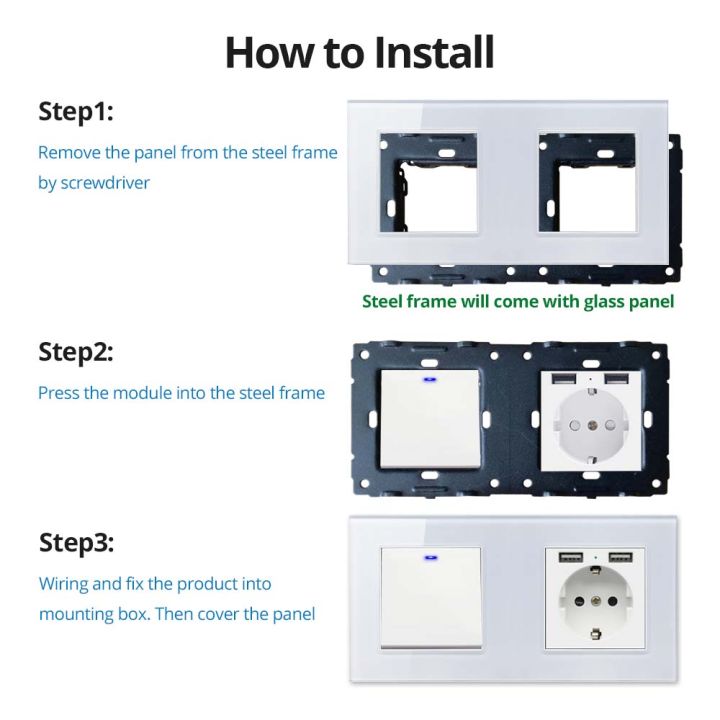 How to Install

Step1:

Remove the panel from the steel frame by screwdriver

Steel frame will come with glass panel

Step2:

Press the module into the steel frame

Step3:

Wiring and fix the product into mounting box. Then cover the panel