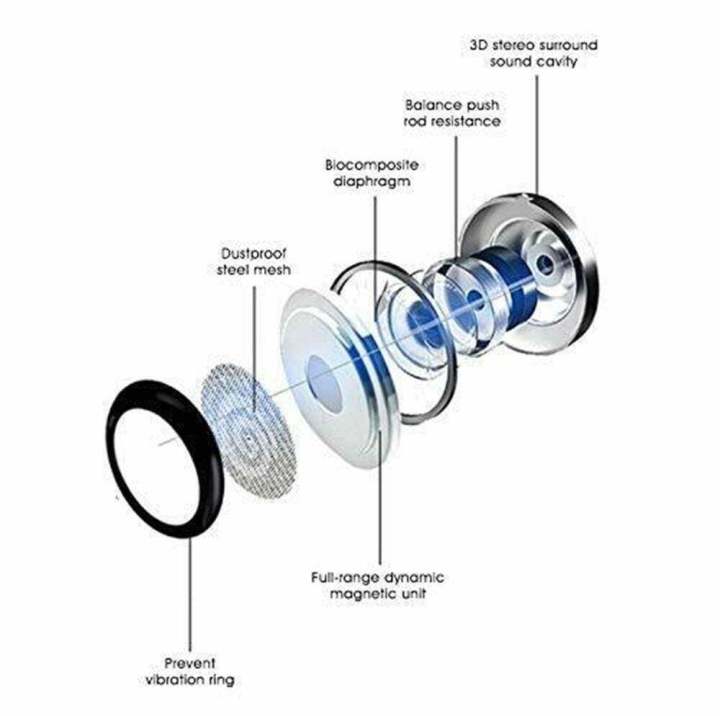 3D stereo surround sound cavity

Balance push rod resistance

Biocomposite diaphragm

Dustproof steel mesh

Full-range dynamic magnetic unit

Prevent vibration ring