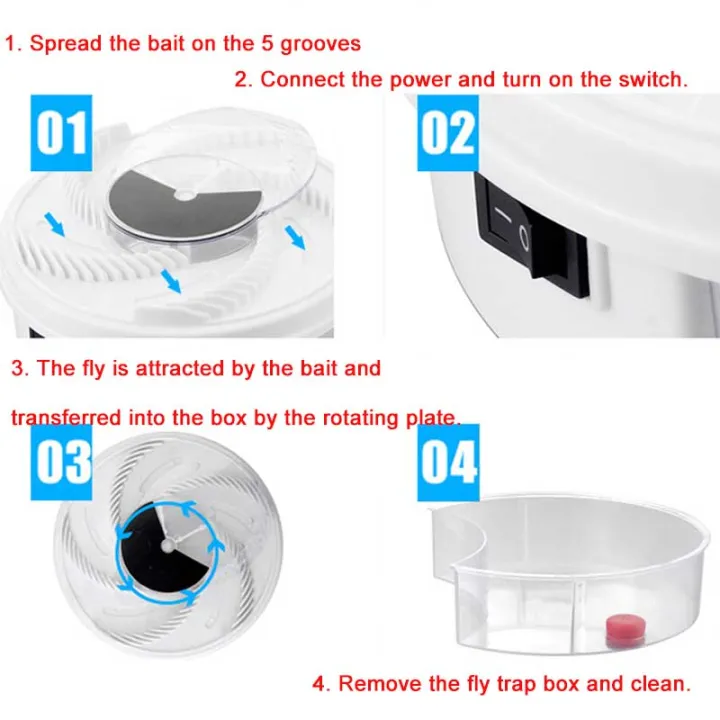 1. Spread the bait on the 5 grooves

2. Connect the power and turn on the switch.

01

02

3. The fly is attracted by the bait and

transferred into the box by the rotating plate.

03

04

4. Remove the fly trap box and clean.