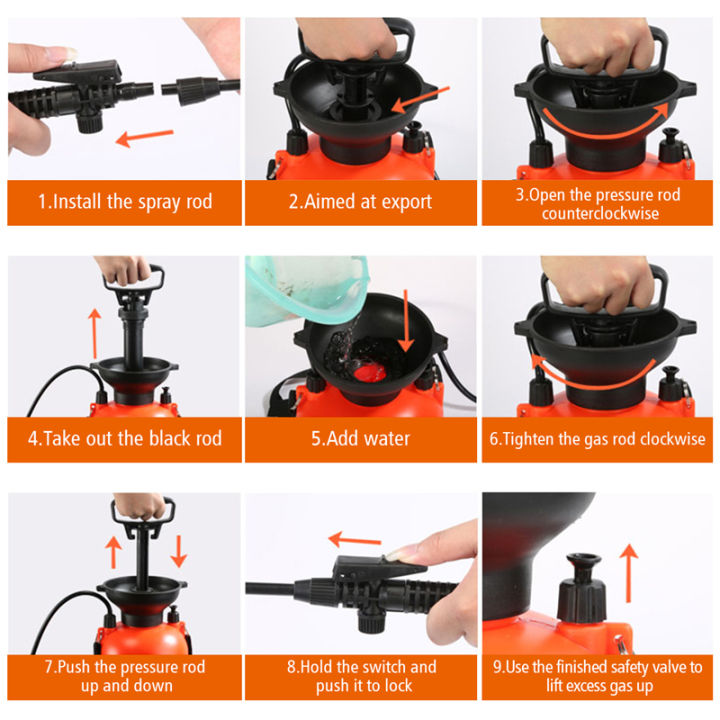 1.Install the spray rod

2.Aimed at export

3.Open the pressure rod counterclockwise

4.Take out the black rod

5.Add water

6.Tighten the gas rod clockwise

7.Push the pressure rod up and down

8.Hold the switch and push it to lock

9.Use the finished safety valve to lift excess gas up