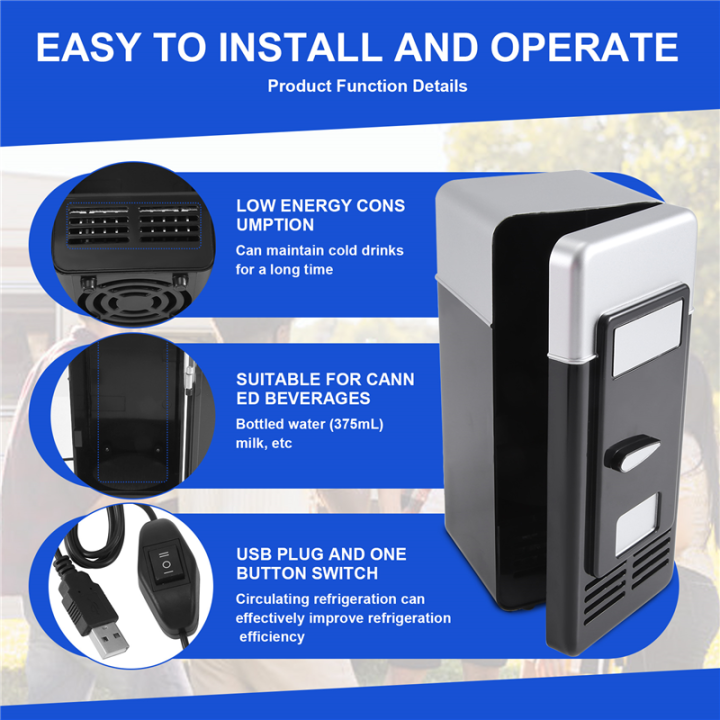 EASY TO INSTALL AND OPERATE

Product Function Details

LOW ENERGY CONS UMPTION

Can maintain cold drinks for a long time

SUITABLE FOR CANN ED BEVERAGES

Bottled water (375mL) milk, etc

USB PLUG AND ONE BUTTON SWITCH

Circulating refrigeration can effectively improve refrigeration efficiency