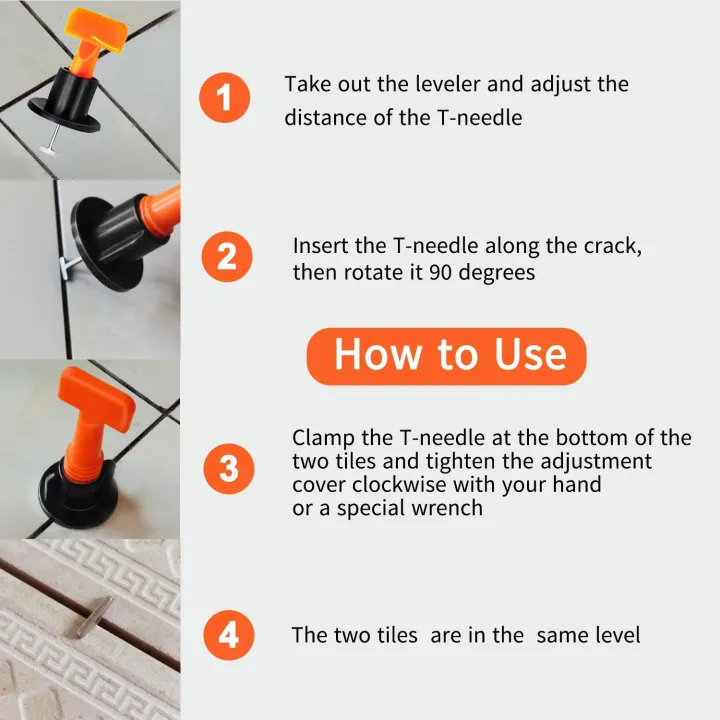 1

Take out the leveler and adjust the distance of the T-needle

2

Insert the T-needle along the crack, then rotate it 90 degrees

How to Use

3

Clamp the T-needle at the bottom of the two tiles and tighten the adjustment cover clockwise with your hand or a special wrench

4

The two tiles are in the same level