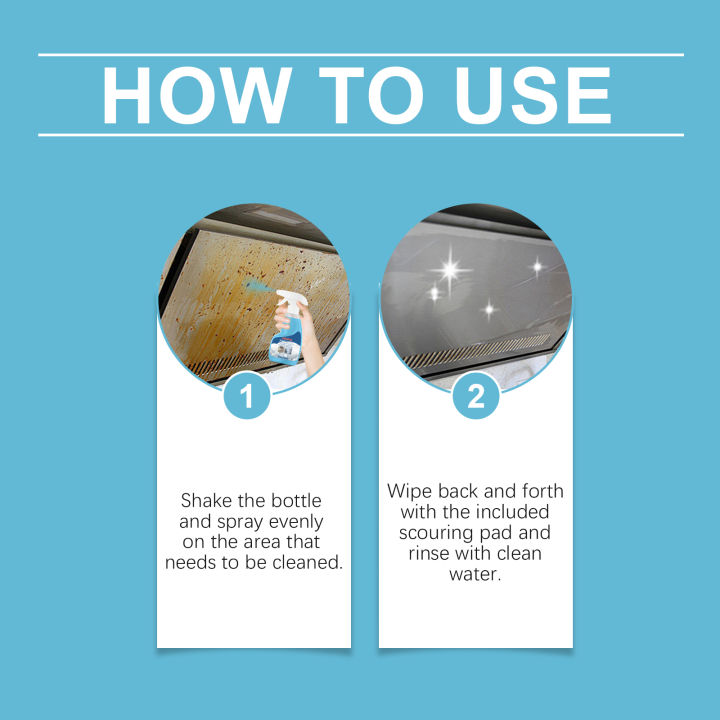 HOW TO USE

1

Shake the bottle and spray evenly on the area that needs to be cleaned.

2

Wipe back and forth with the included scouring pad and rinse with clean water.