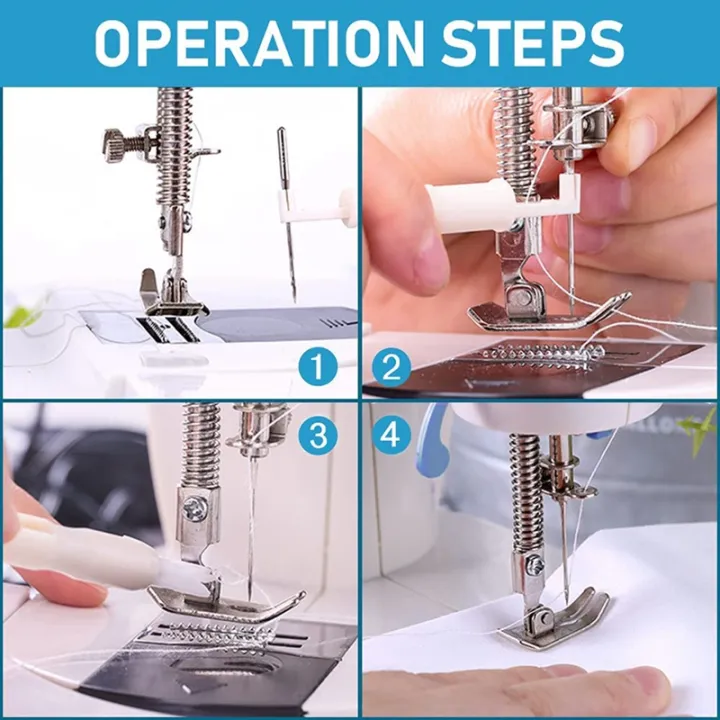 OPERATION STEPS

1

2

3

4