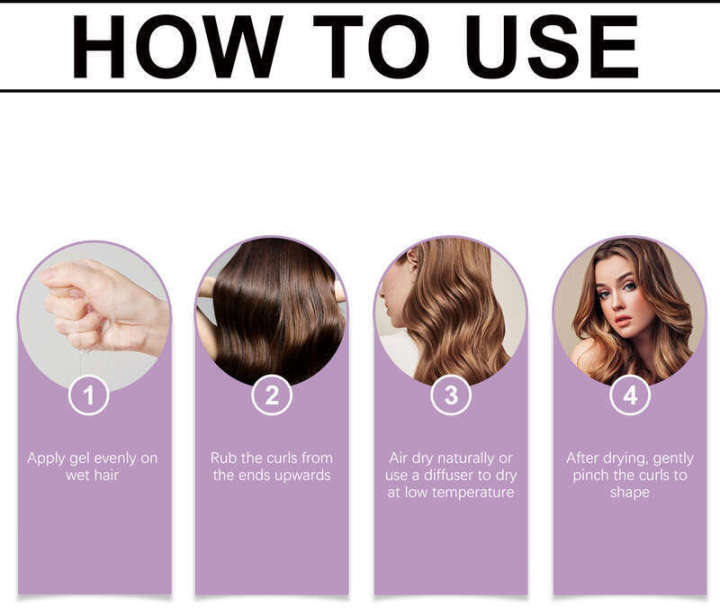 HOW TO USE

1

Apply gel evenly on wet hair

2

Rub the curls from the ends upwards

3

Air dry naturally or use a diffuser to dry at low temperature

4

After drying, gently pinch the curls to shape