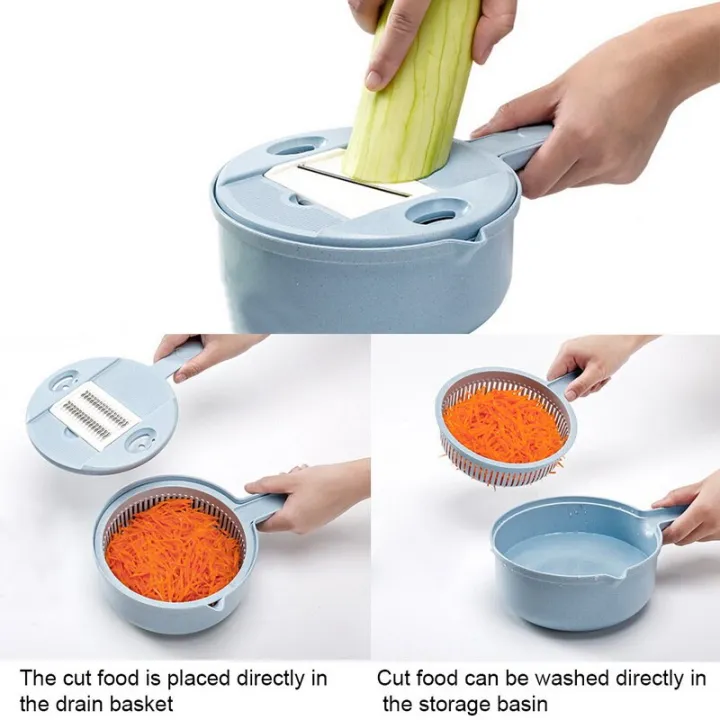 The cut food is placed directly in the drain basket

Cut food can be washed directly in the storage basin