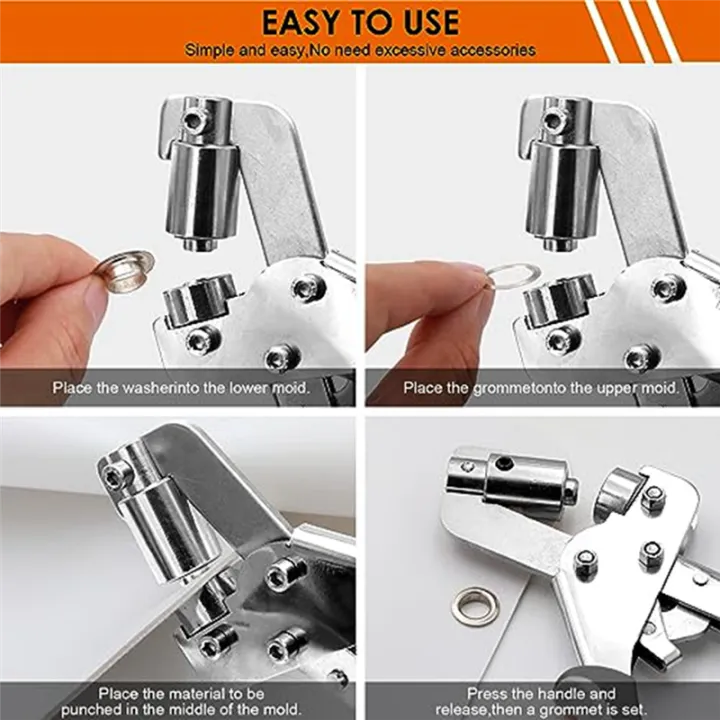 EASY TO USE

Simple and easy,No need excessive accessories

Place the washerinto the lower mold.

Place the grommetonto the upper mold.

Place the material to be punched in the middle of the mold.

Press the handle and release,then a grommet is set.