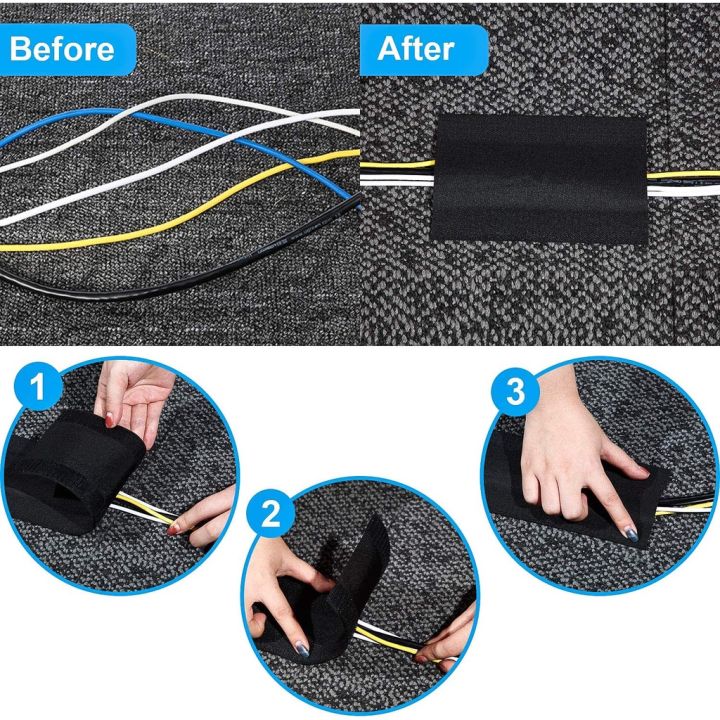 Before

After

1

2

3