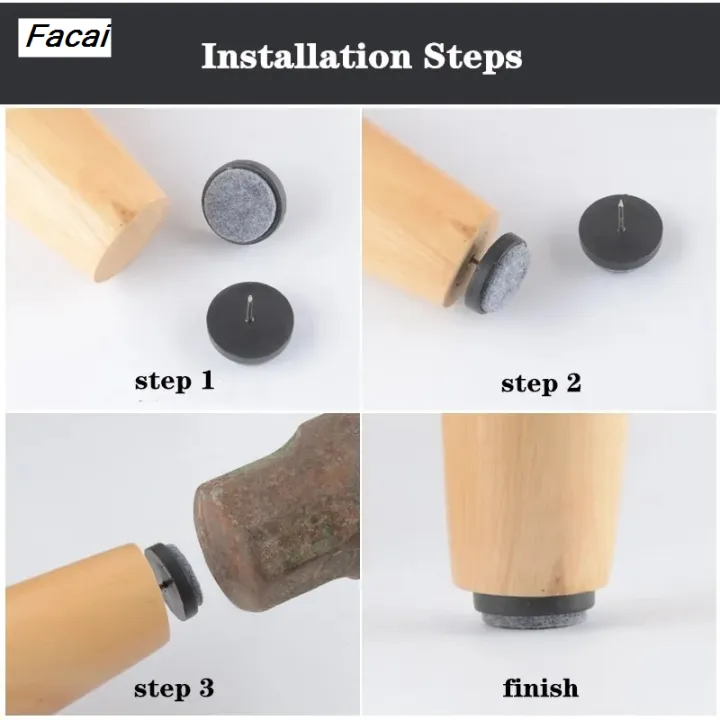 Facai

Installation Steps

step 1

step 2

step 3

finish