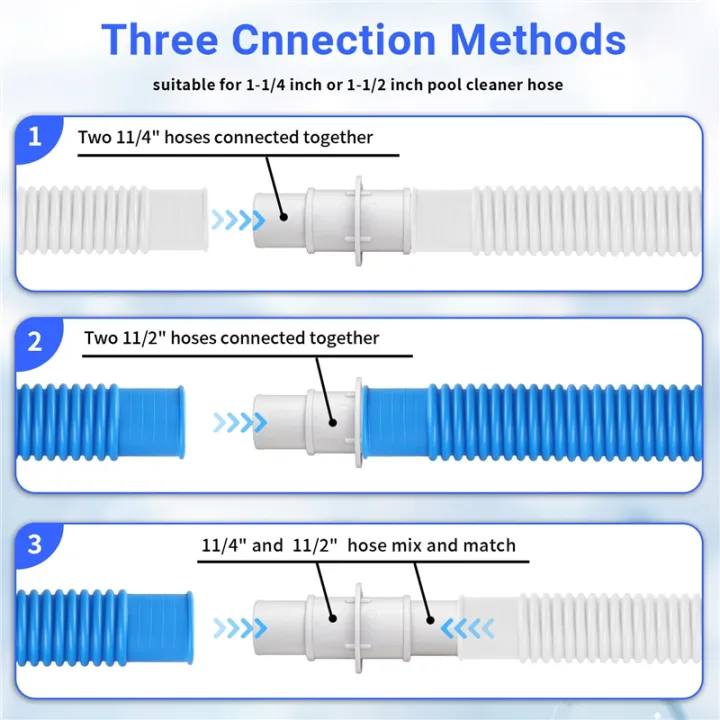 Three Cnnection Methods

suitable for 1-1/4 inch or 1-1/2 inch pool cleaner hose

1

Two 11/4" hoses connected together

2

Two 11/2" hoses connected together

3

11/4" and 11/2" hose mix and match