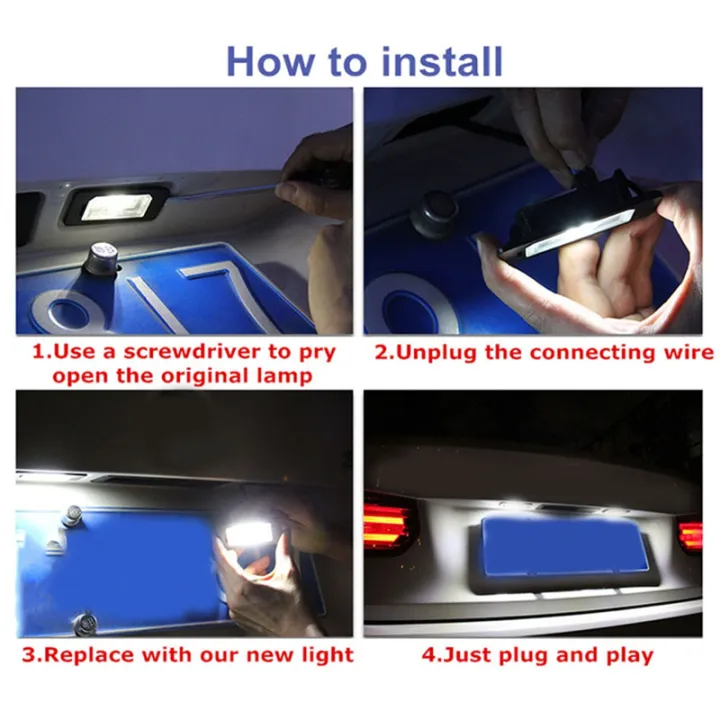 How to install

1.Use a screwdriver to pry open the original lamp

2.Unplug the connecting wire

3.Replace with our new light

4.Just plug and play