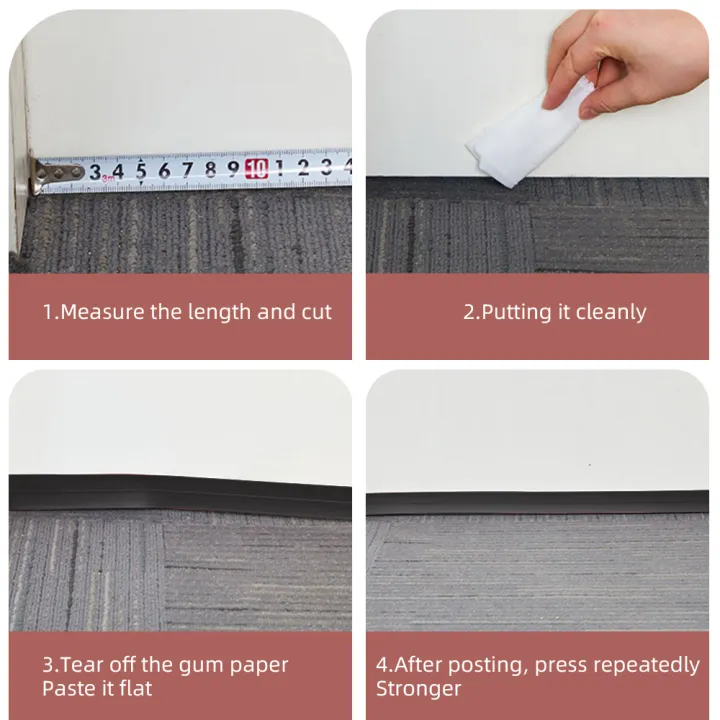 3 4 5 6 7 8 9 10 1 2 3 4
3m

1.Measure the length and cut

2.Putting it cleanly

3.Tear off the gum paper
Paste it flat

4.After posting, press repeatedly
Stronger