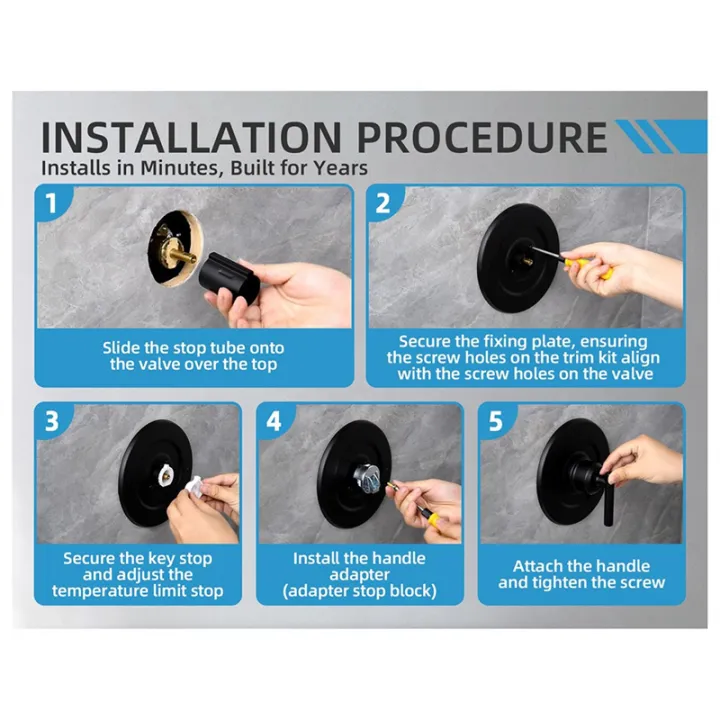 INSTALLATION PROCEDURE
Installs in Minutes, Built for Years

1
Slide the stop tube onto the valve over the top

2
Secure the fixing plate, ensuring the screw holes on the trim kit align with the screw holes on the valve

3
Secure the key stop and adjust the temperature limit stop

4
Install the handle adapter (adapter stop block)

5
Attach the handle and tighten the screw