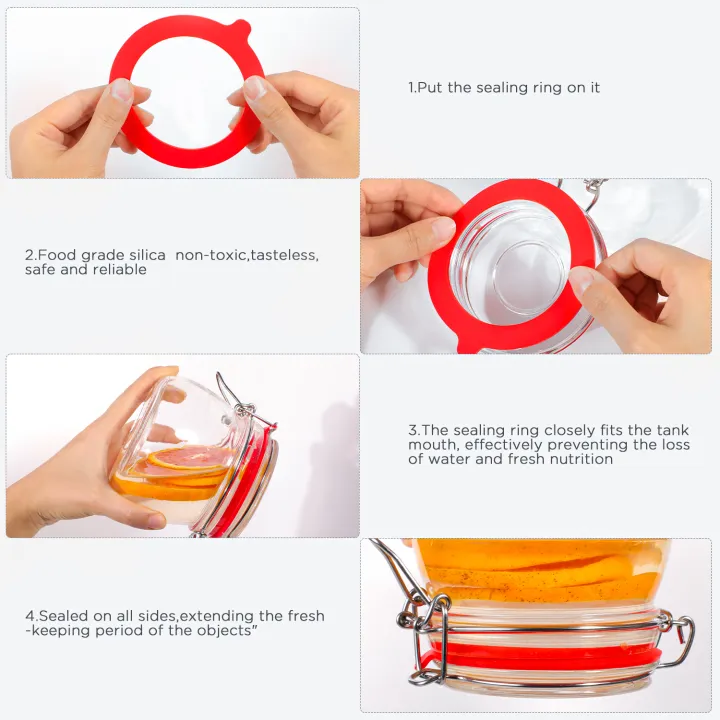 1.Put the sealing ring on it

2.Food grade silica non-toxic,tasteless, safe and reliable

3.The sealing ring closely fits the tank mouth, effectively preventing the loss of water and fresh nutrition

4.Sealed on all sides,extending the fresh -keeping period of the objects"