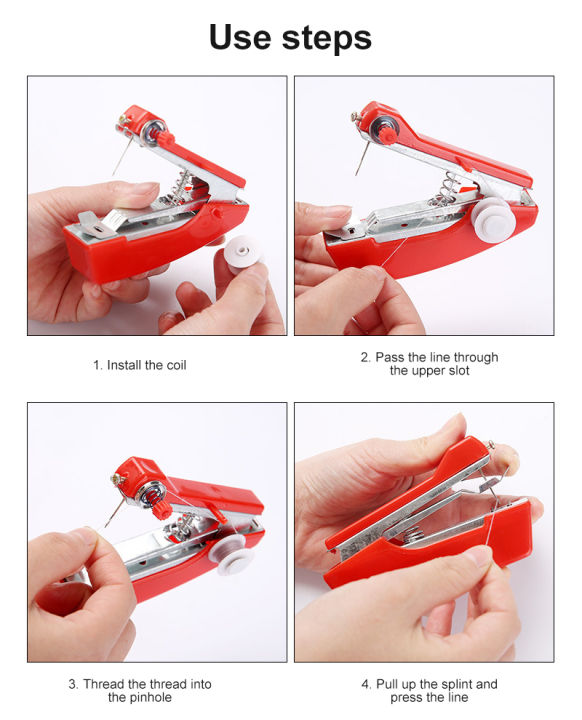 Use steps

1. Install the coil

2. Pass the line through the upper slot

3. Thread the thread into the pinhole

4. Pull up the splint and press the line