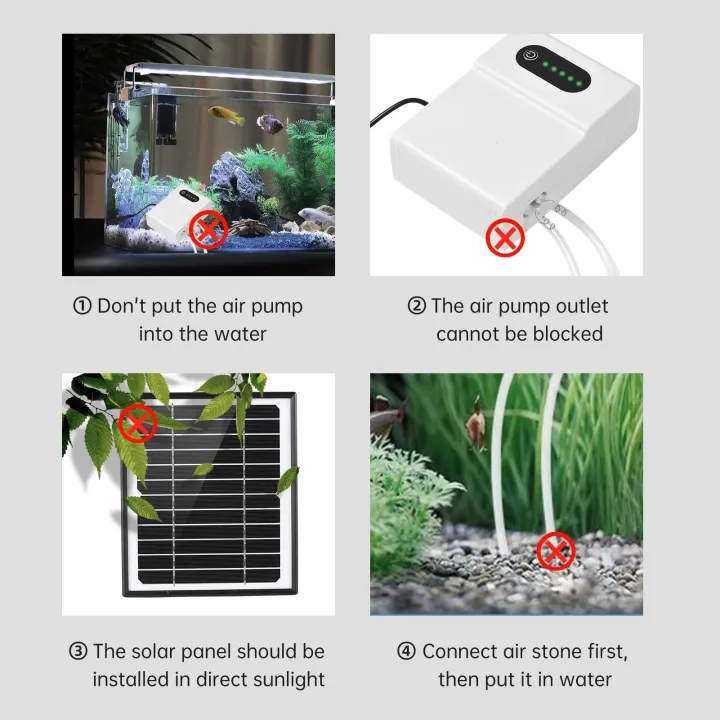 ① Don't put the air pump into the water

② The air pump outlet cannot be blocked

③ The solar panel should be installed in direct sunlight

④ Connect air stone first, then put it in water