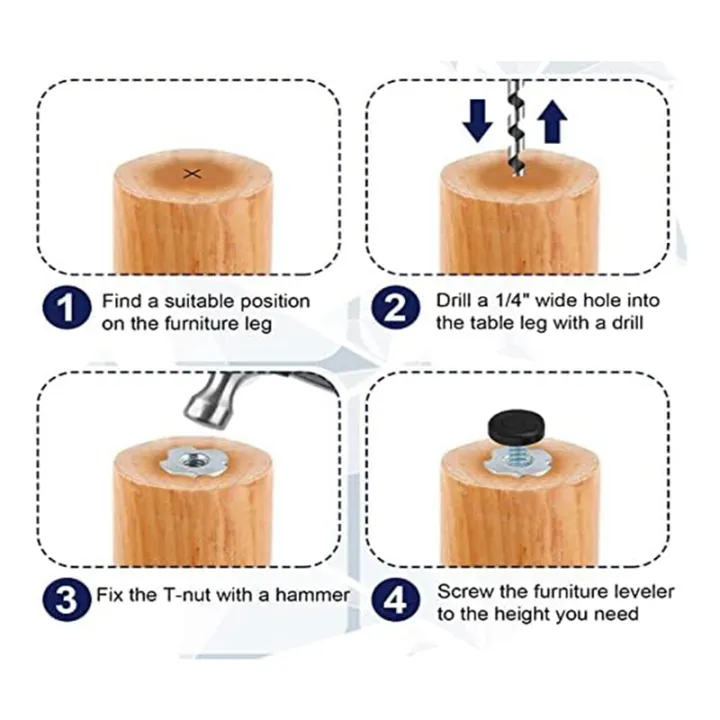 ×

1 Find a suitable position on the furniture leg

2 Drill a 1/4" wide hole into the table leg with a drill

3 Fix the T-nut with a hammer

4 Screw the furniture leveler to the height you need