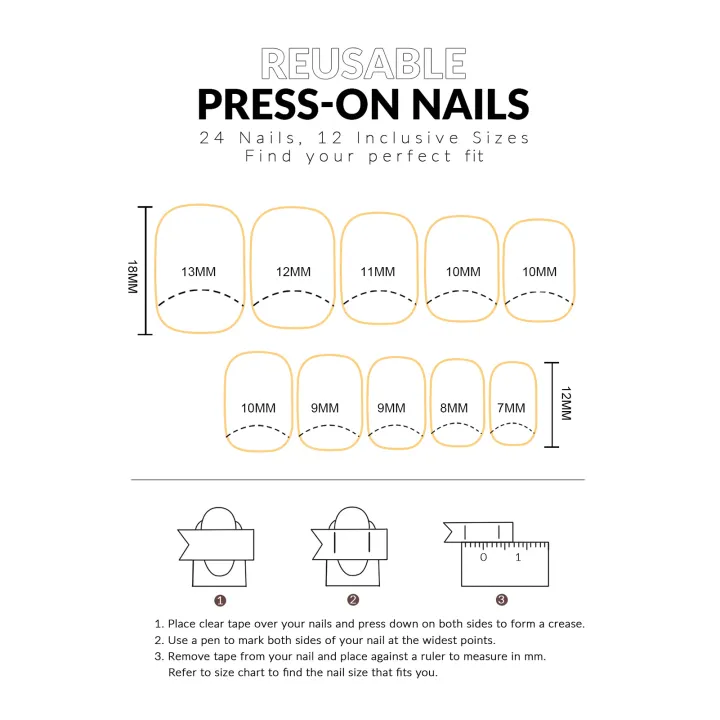 REUSABLE
PRESS-ON NAILS
24 Nails, 12 Inclusive Sizes
Find your perfect fit

18MM

13MM 12MM 11MM 10MM 10MM

10MM 9MM 9MM 8MM 7MM

12MM

0 1

1 2 3

1. Place clear tape over your nails and press down on both sides to form a crease.
2. Use a pen to mark both sides of your nail at the widest points.
3. Remove tape from your nail and place against a ruler to measure in mm. Refer to size chart to find the nail size that fits you.