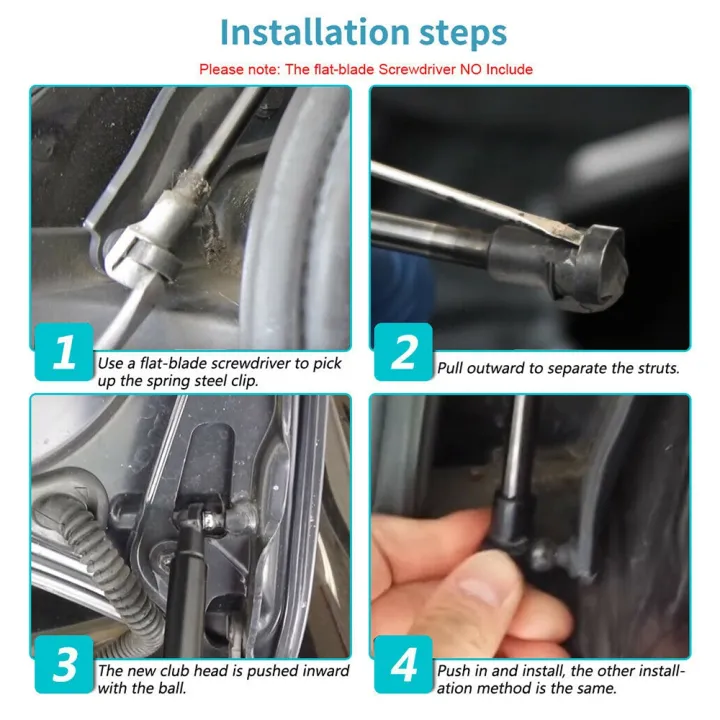 Installation steps

Please note: The flat-blade Screwdriver NO Include

1 Use a flat-blade screwdriver to pick up the spring steel clip.

2 Pull outward to separate the struts.

3 The new club head is pushed inward with the ball.

4 Push in and install, the other installation method is the same.