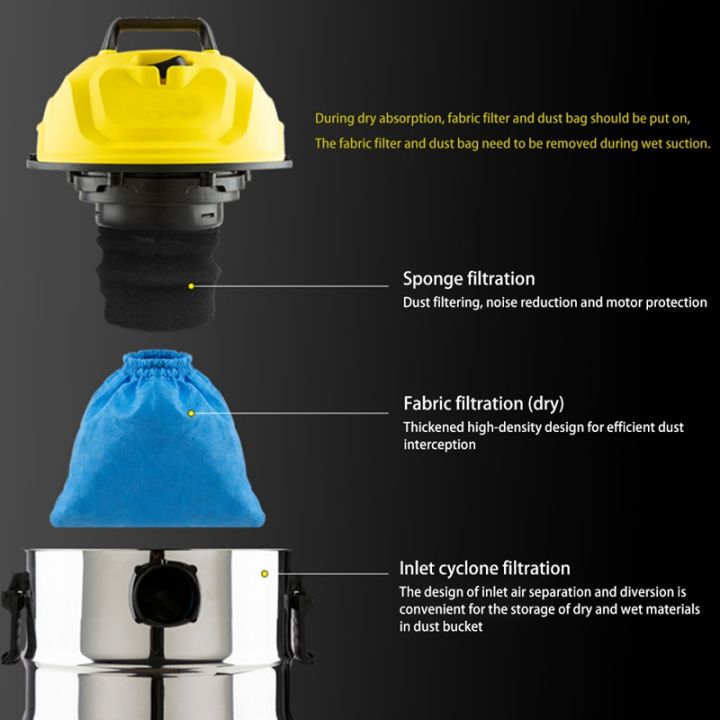 During dry absorption, fabric filter and dust bag should be put on,
The fabric filter and dust bag need to be removed during wet suction.

Sponge filtration
Dust filtering, noise reduction and motor protection

Fabric filtration (dry)
Thickened high-density design for efficient dust interception

Inlet cyclone filtration
The design of inlet air separation and diversion is convenient for the storage of dry and wet materials in dust bucket