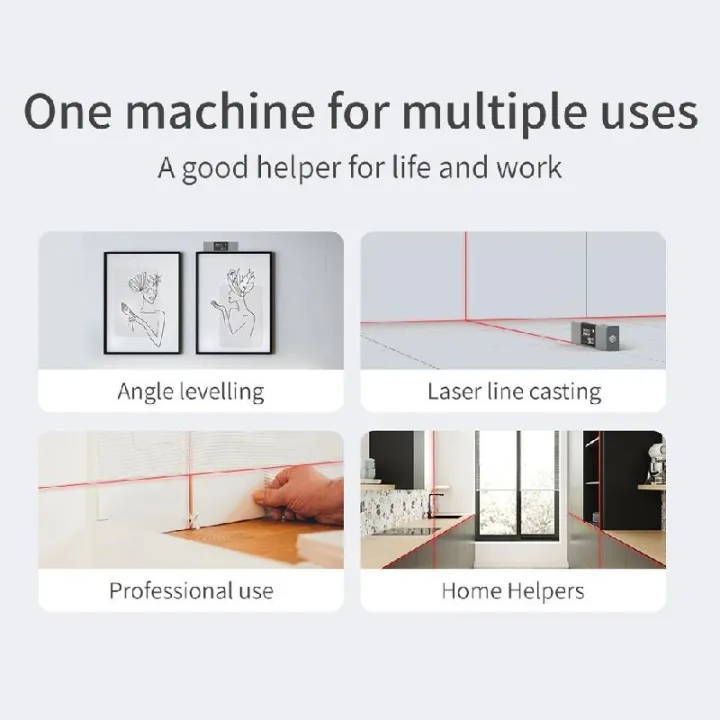 One machine for multiple uses

A good helper for life and work

Angle levelling

Laser line casting

Professional use

Home Helpers