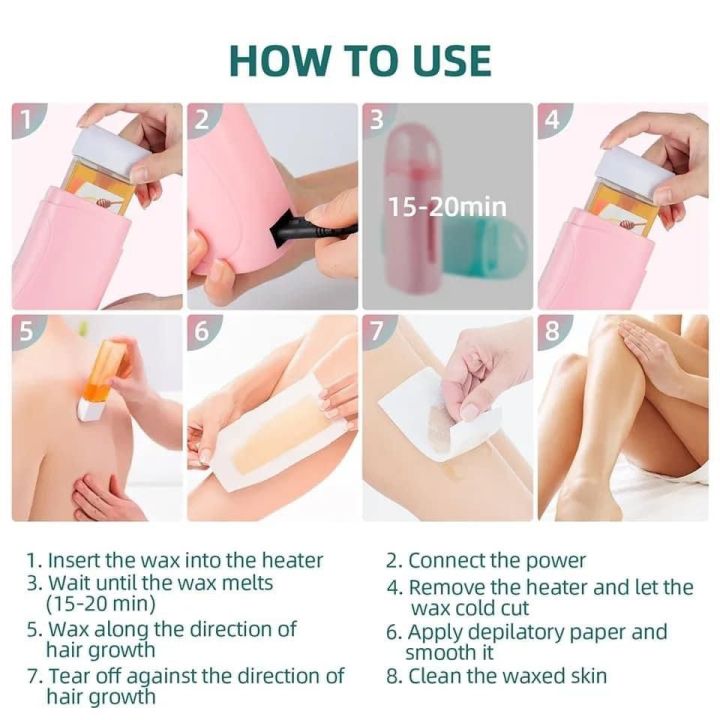 HOW TO USE

1

2

3

15-20min

4

5

6

7

8

1. Insert the wax into the heater

2. Connect the power

3. Wait until the wax melts (15-20 min)

4. Remove the heater and let the wax cold cut

5. Wax along the direction of hair growth

6. Apply depilatory paper and smooth it

7. Tear off against the direction of hair growth

8. Clean the waxed skin