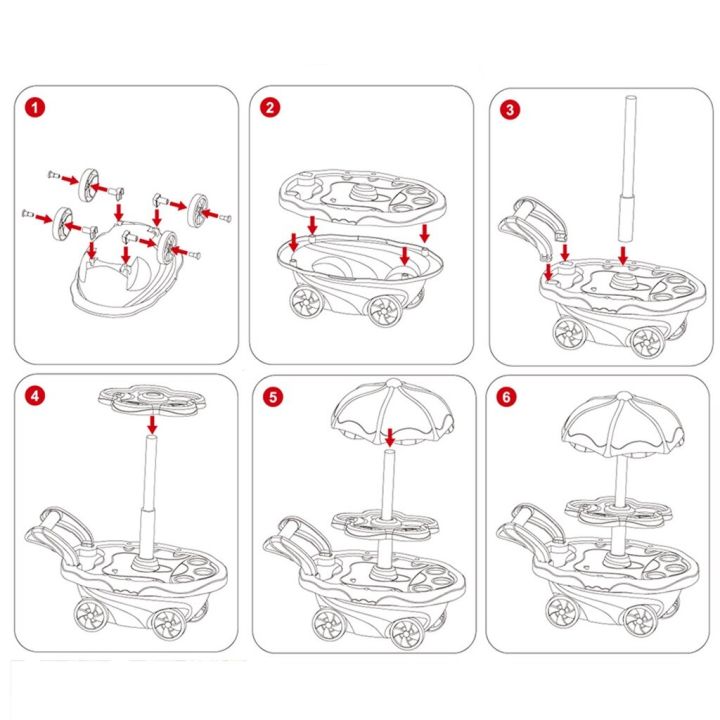 1

2

3

4

5

6