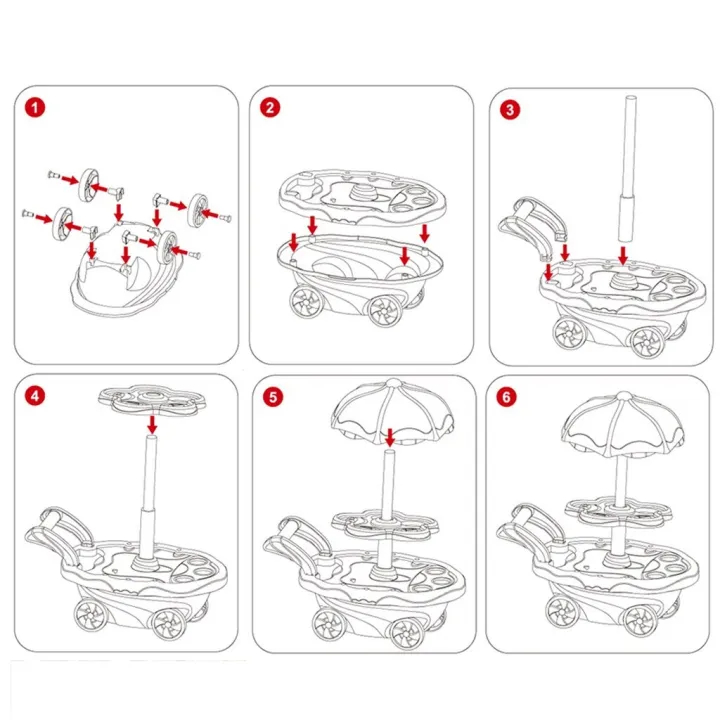 1

2

3

4

5

6