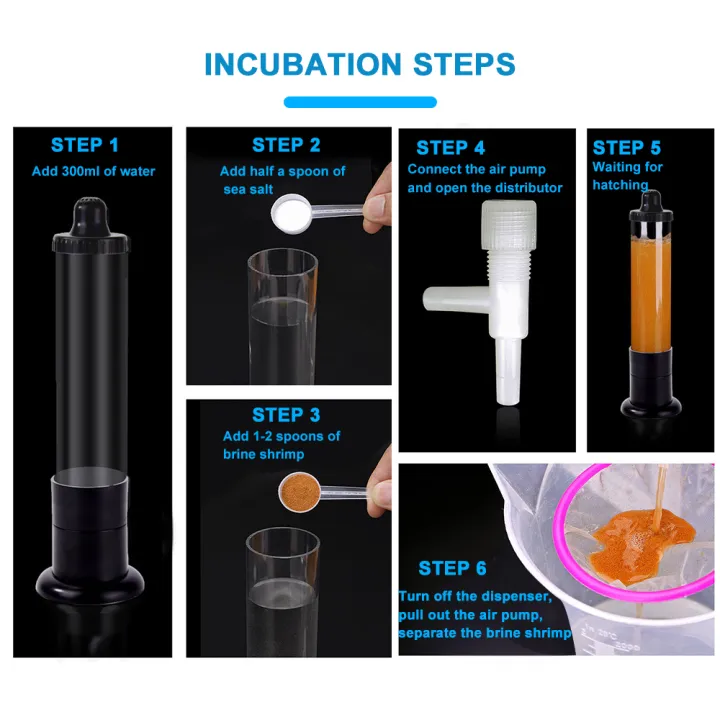 INCUBATION STEPS

STEP 1
Add 300ml of water

STEP 2
Add half a spoon of sea salt

STEP 3
Add 1-2 spoons of brine shrimp

STEP 4
Connect the air pump and open the distributor

STEP 5
Waiting for hatching

STEP 6
Turn off the dispenser, pull out the air pump, separate the brine shrimp