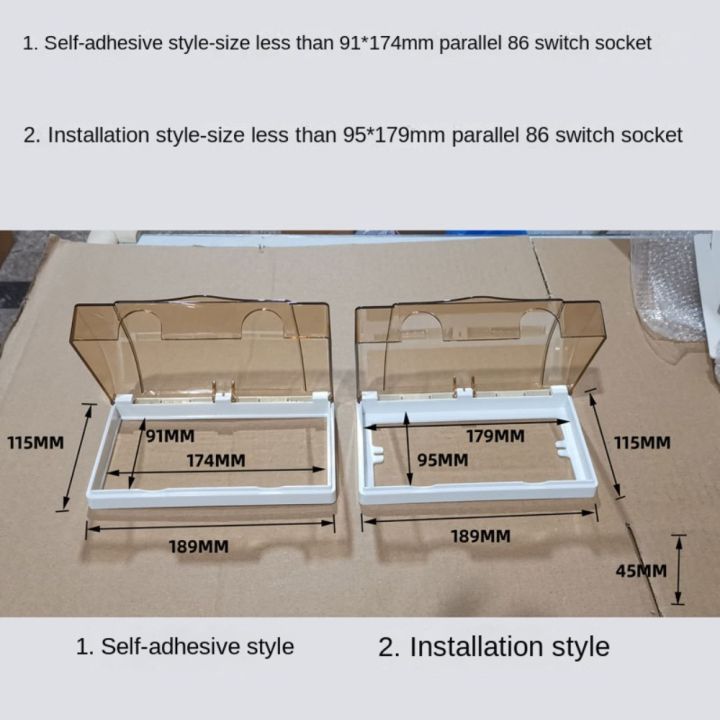 1. Self-adhesive style-size less than 91*174mm parallel 86 switch socket

2. Installation style-size less than 95*179mm parallel 86 switch socket

115MM
91MM
174MM
189MM

179MM
95MM
115MM
189MM
45MM

1. Self-adhesive style

2. Installation style