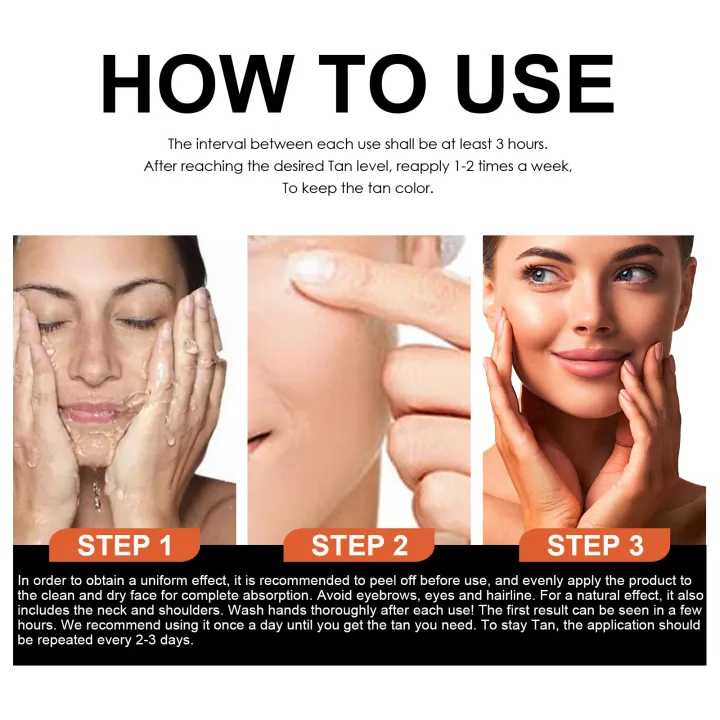 HOW TO USE

The interval between each use shall be at least 3 hours.
After reaching the desired Tan level, reapply 1-2 times a week,
To keep the tan color.

STEP 1

STEP 2

STEP 3

In order to obtain a uniform effect, it is recommended to peel off before use, and evenly apply the product to the clean and dry face for complete absorption. Avoid eyebrows, eyes and hairline. For a natural effect, it also includes the neck and shoulders. Wash hands thoroughly after each use! The first result can be seen in a few hours. We recommend using it once a day until you get the tan you need. To stay Tan, the application should be repeated every 2-3 days.