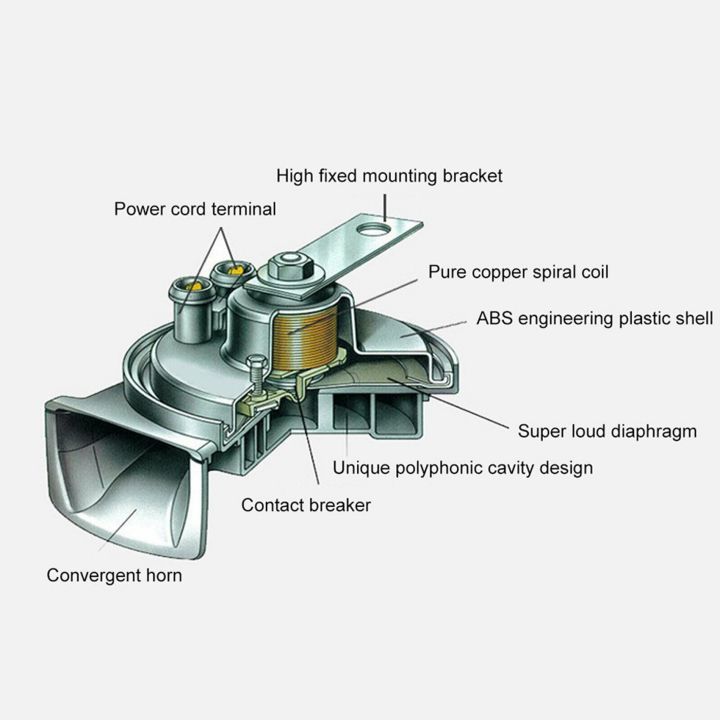 High fixed mounting bracket

Power cord terminal

Pure copper spiral coil

ABS engineering plastic shell

Super loud diaphragm

Unique polyphonic cavity design

Contact breaker

Convergent horn