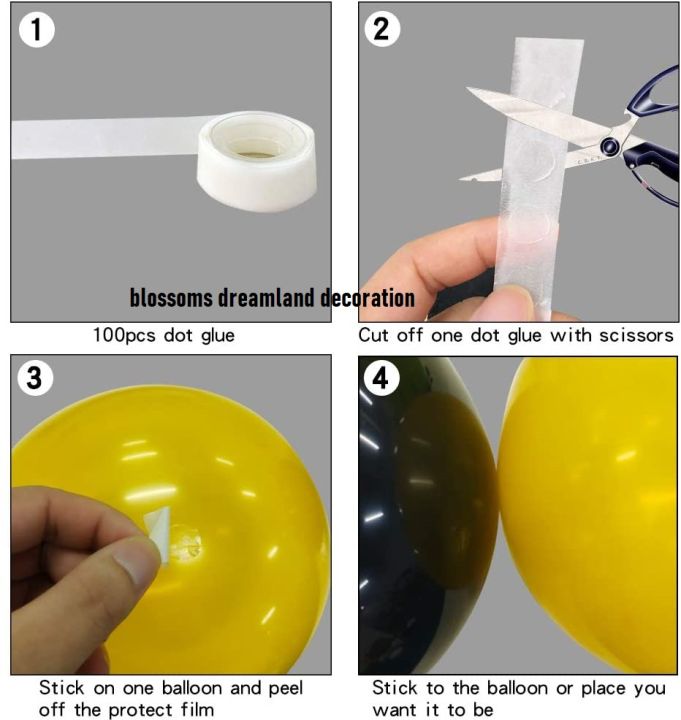 1

2

blossoms dreamland decoration

100pcs dot glue

Cut off one dot glue with scissors

3

4

Stick on one balloon and peel off the protect film

Stick to the balloon or place you want it to be