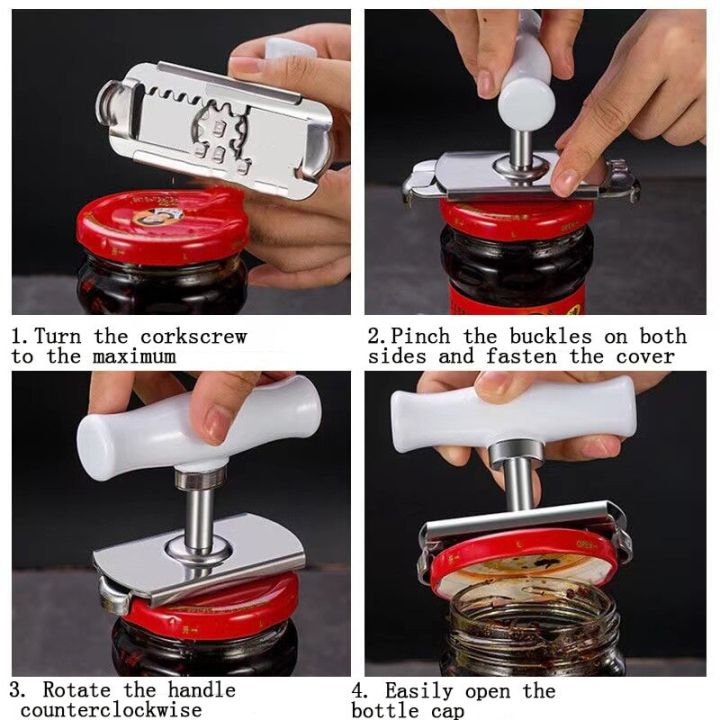 1. Turn the corkscrew to the maximum

2. Pinch the buckles on both sides and fasten the cover

3. Rotate the handle counterclockwise

4. Easily open the bottle cap