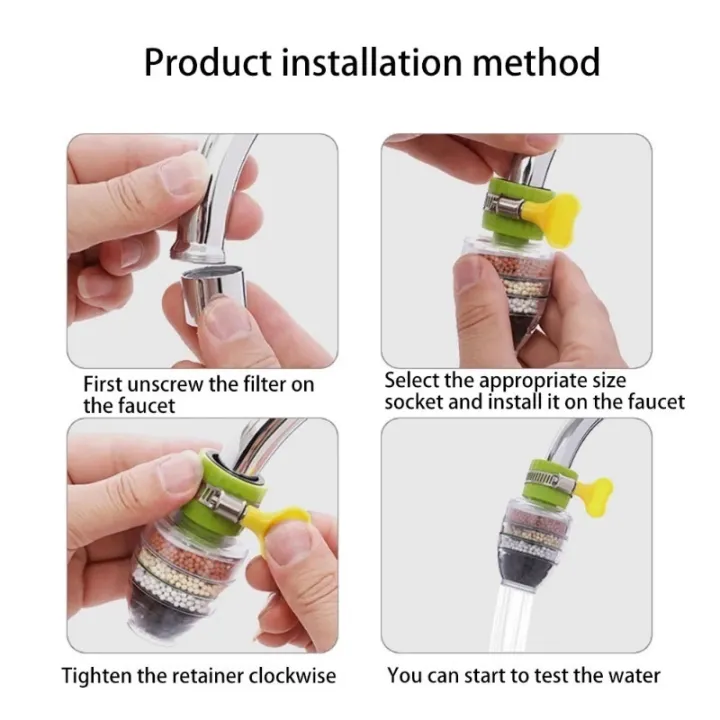 Product installation method

First unscrew the filter on the faucet

Select the appropriate size socket and install it on the faucet

Tighten the retainer clockwise

You can start to test the water