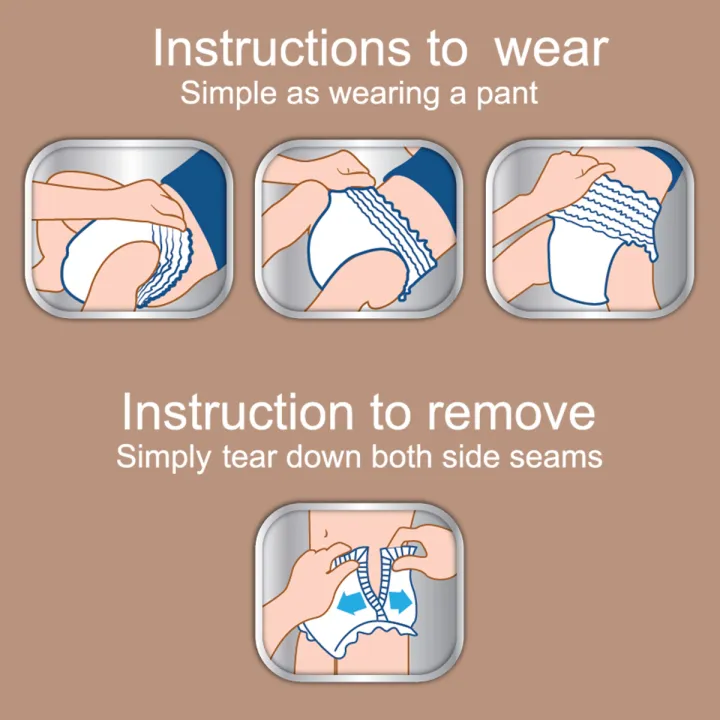 Instructions to  wear
Simple as wearing a pant

Instruction to remove
Simply tear down both side seams