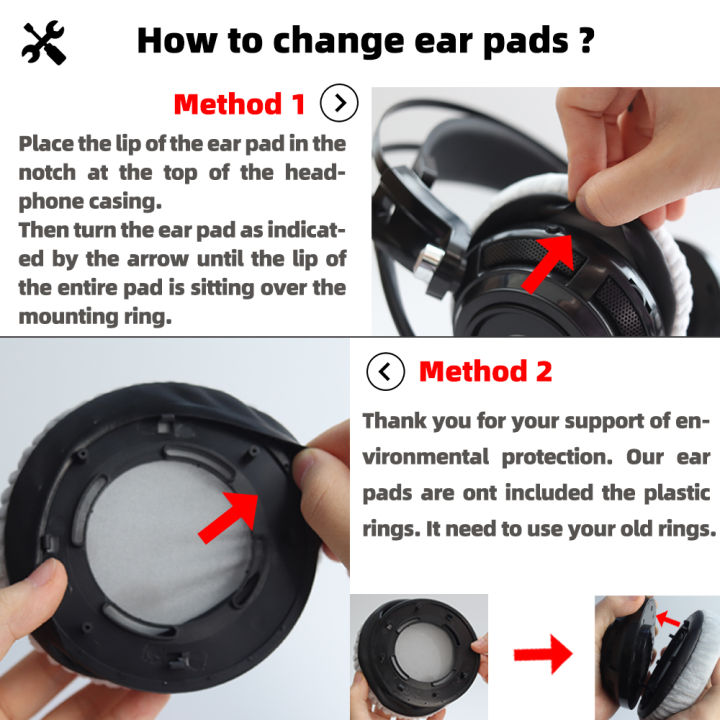 How to change ear pads ?

Method 1

Place the lip of the ear pad in the notch at the top of the headphone casing.
Then turn the ear pad as indicated by the arrow until the lip of the entire pad is sitting over the mounting ring.

Method 2

Thank you for your support of environmental protection. Our ear pads are ont included the plastic rings. It need to use your old rings.