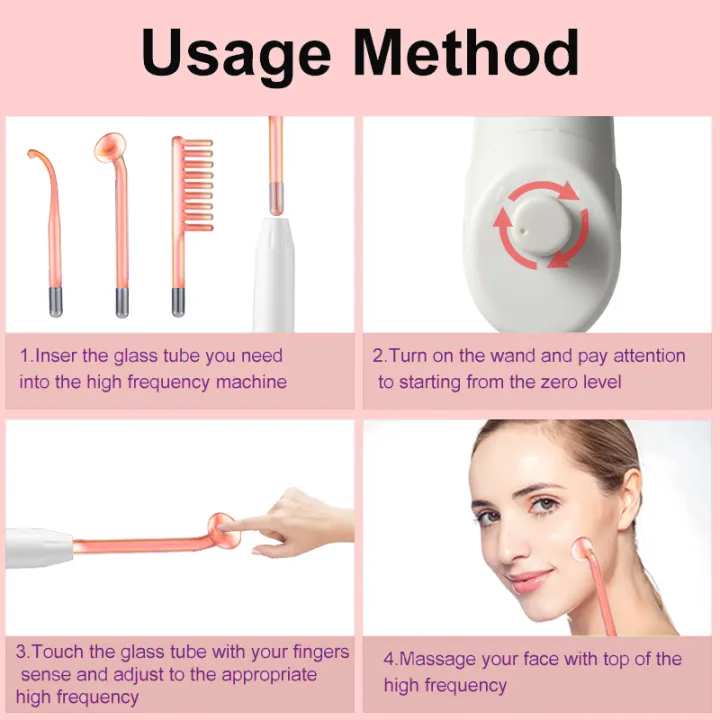 Usage Method

1.Inser the glass tube you need into the high frequency machine

2.Turn on the wand and pay attention to starting from the zero level

3.Touch the glass tube with your fingers sense and adjust to the appropriate high frequency

4.Massage your face with top of the high frequency