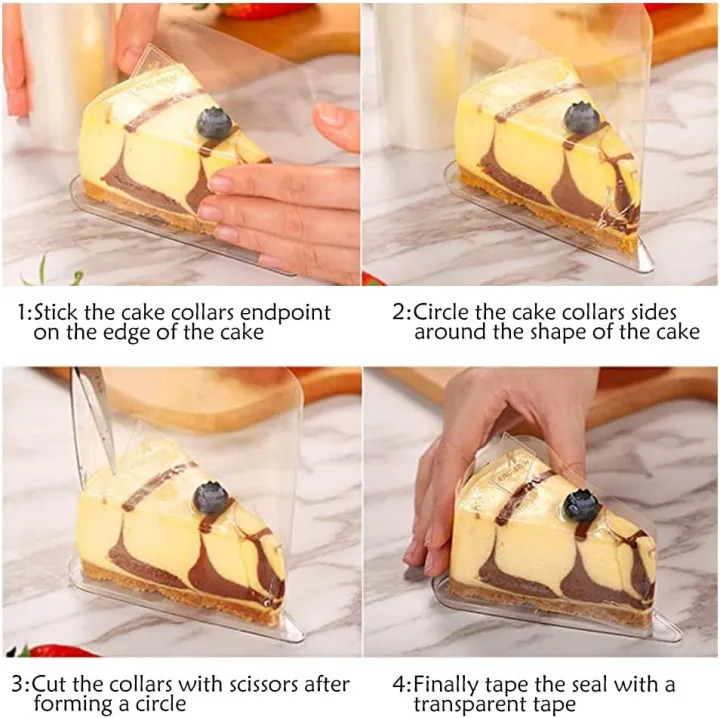 1:Stick the cake collars endpoint on the edge of the cake

2:Circle the cake collars sides around the shape of the cake

3:Cut the collars with scissors after forming a circle

4:Finally tape the seal with a transparent tape