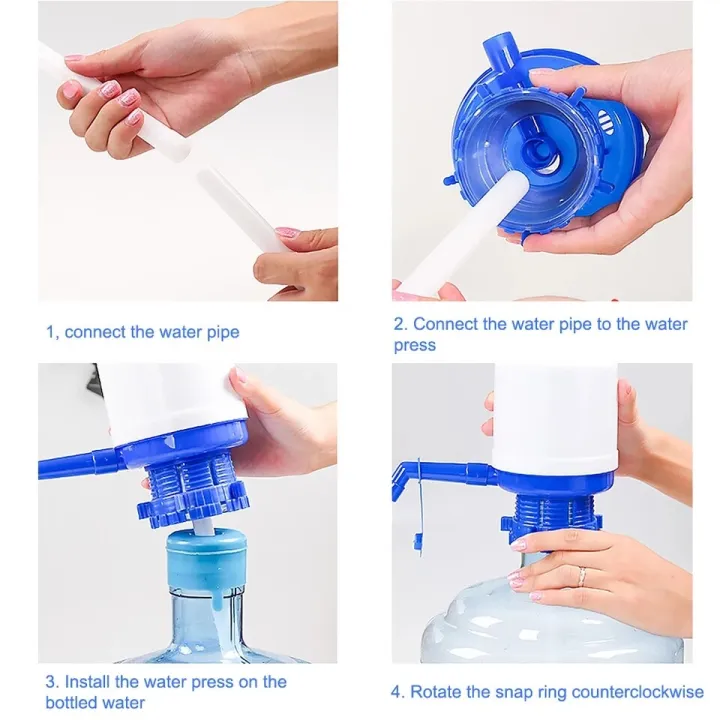 1, connect the water pipe

2. Connect the water pipe to the water press

3. Install the water press on the bottled water

4. Rotate the snap ring counterclockwise