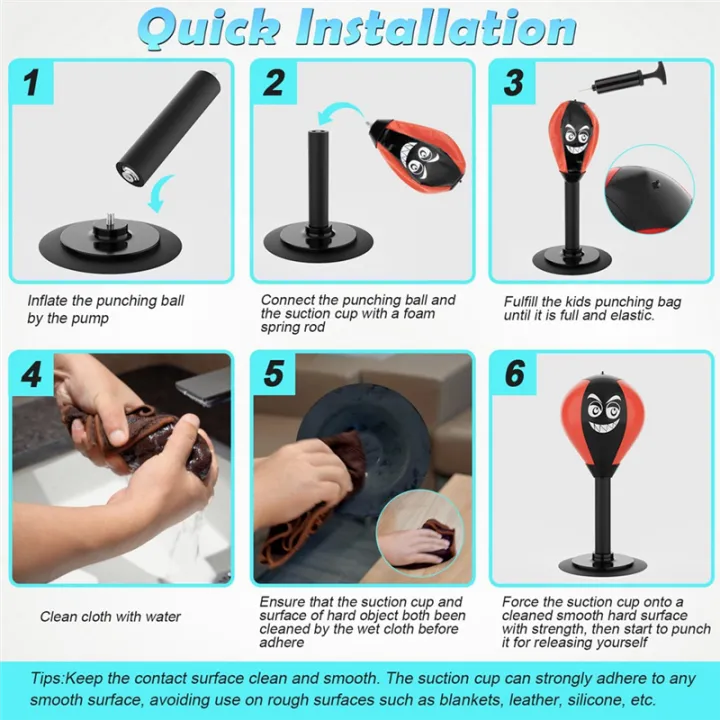 Quick Installation

1

Inflate the punching ball by the pump

2

Connect the punching ball and the suction cup with a foam spring rod

3

Fulfill the kids punching bag until it is full and elastic.

4

Clean cloth with water

5

Ensure that the suction cup and surface of hard object both been cleaned by the wet cloth before adhere

6

Force the suction cup onto a cleaned smooth hard surface with strength, then start to punch it for releasing yourself

Tips:Keep the contact surface clean and smooth. The suction cup can strongly adhere to any smooth surface, avoiding use on rough surfaces such as blankets, leather, silicone, etc.